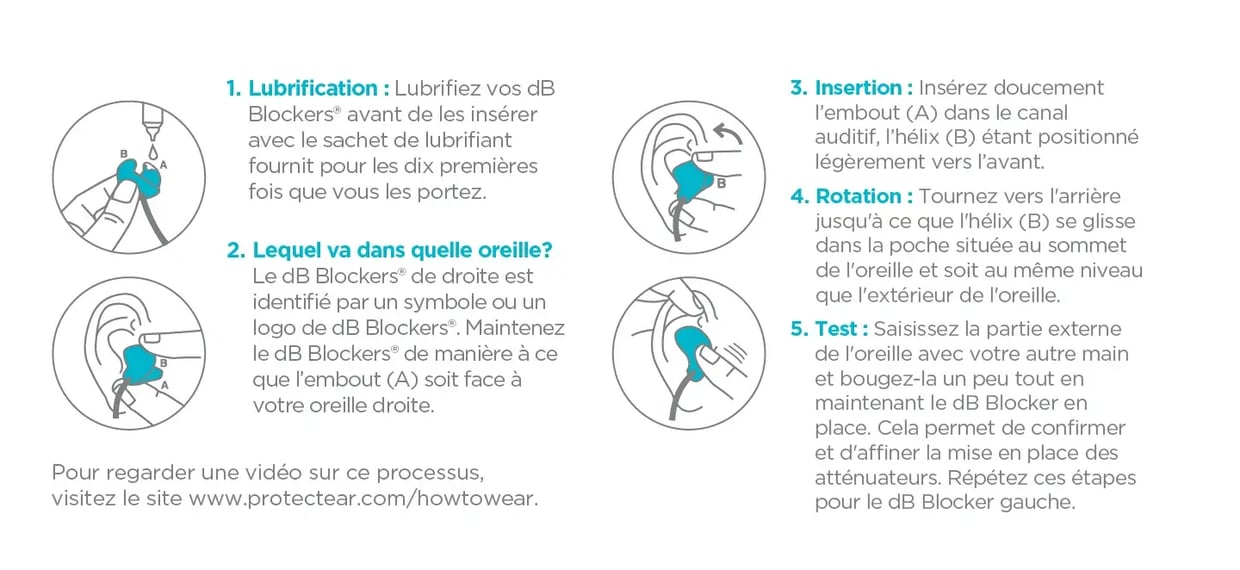 B
A

1. Lubrification : Lubrifiez vos dB Blockers® avant de les insérer avec le sachet de lubrifiant fournit pour les dix premières fois que vous les portez.

B
A

2. Lequel va dans quelle oreille? Le dB Blockers® de droite est identifié par un symbole ou un logo de dB Blockers®. Maintenez le dB Blockers® de manière à ce que l'embout (A) soit face à votre oreille droite.

Pour regarder une vidéo sur ce processus, visitez le site www.protectear.com/howtowear.

B

3. Insertion : Insérez doucement l'embout (A) dans le canal auditif, l'hélix (B) étant positionné légèrement vers l'avant.

4. Rotation : Tournez vers l'arrière jusqu'à ce que l'hélix (B) se glisse dans la poche située au sommet de l'oreille et soit au même niveau que l'extérieur de l'oreille.

5. Test : Saisissez la partie externe de l'oreille avec votre autre main et bougez-la un peu tout en maintenant le dB Blocker en place. Cela permet de confirmer et d'affiner la mise en place des atténuateurs. Répétez ces étapes pour le dB Blocker gauche.